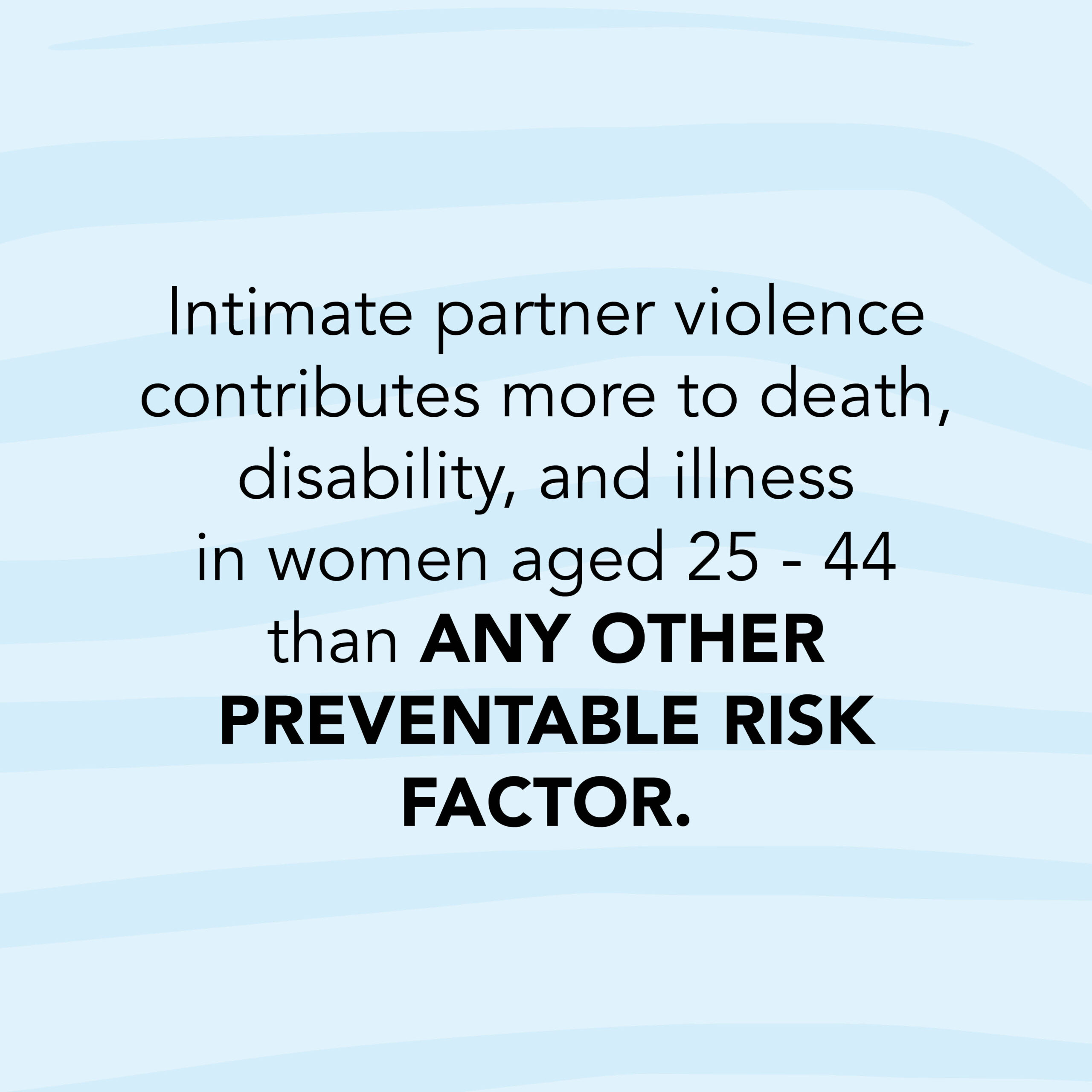 Intimate partner violence contributes more to death, disability, and illness in women aged 25 - 44 than ANY OTHER PREVENTABLE RISK FACTOR.