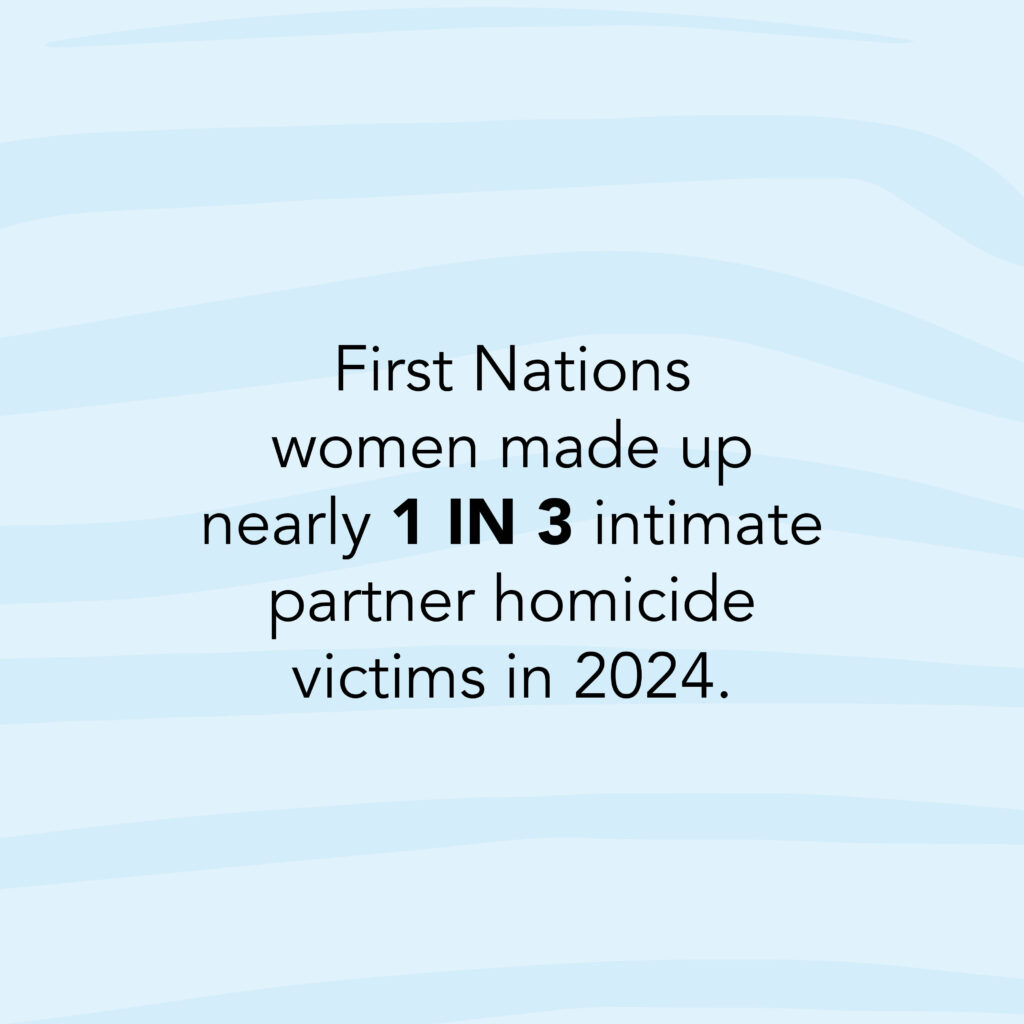 First Nations women made up nearly 1 IN 3 intimate partner homicide victims in 2024.