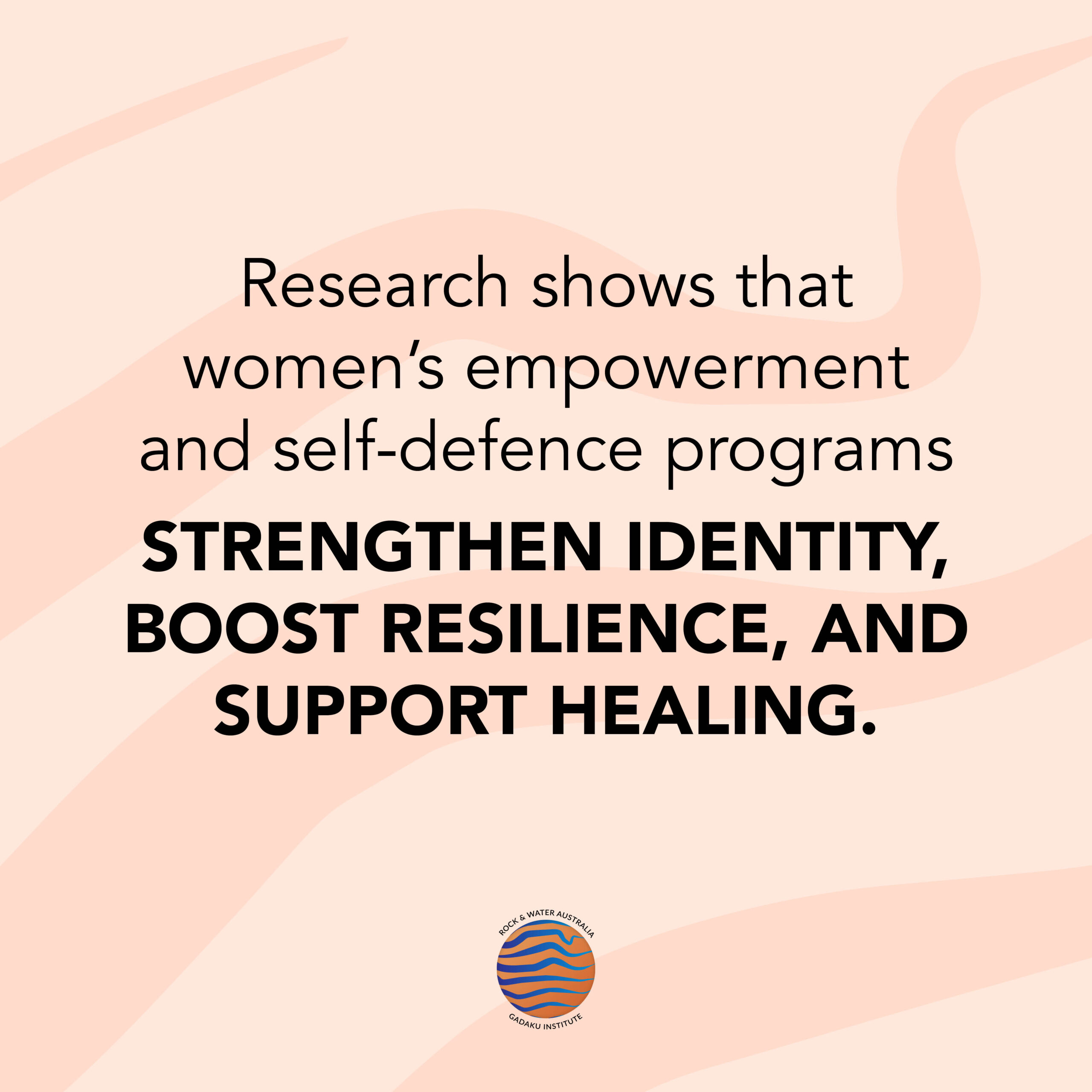 Research shows that women's empowerment and self-defence programs

STRENGTHEN IDENTITY, BOOST RESILIENCE, AND SUPPORT HEALING.

ROCK & WATER AUSTRALIA

GADAKU INSTITUTE