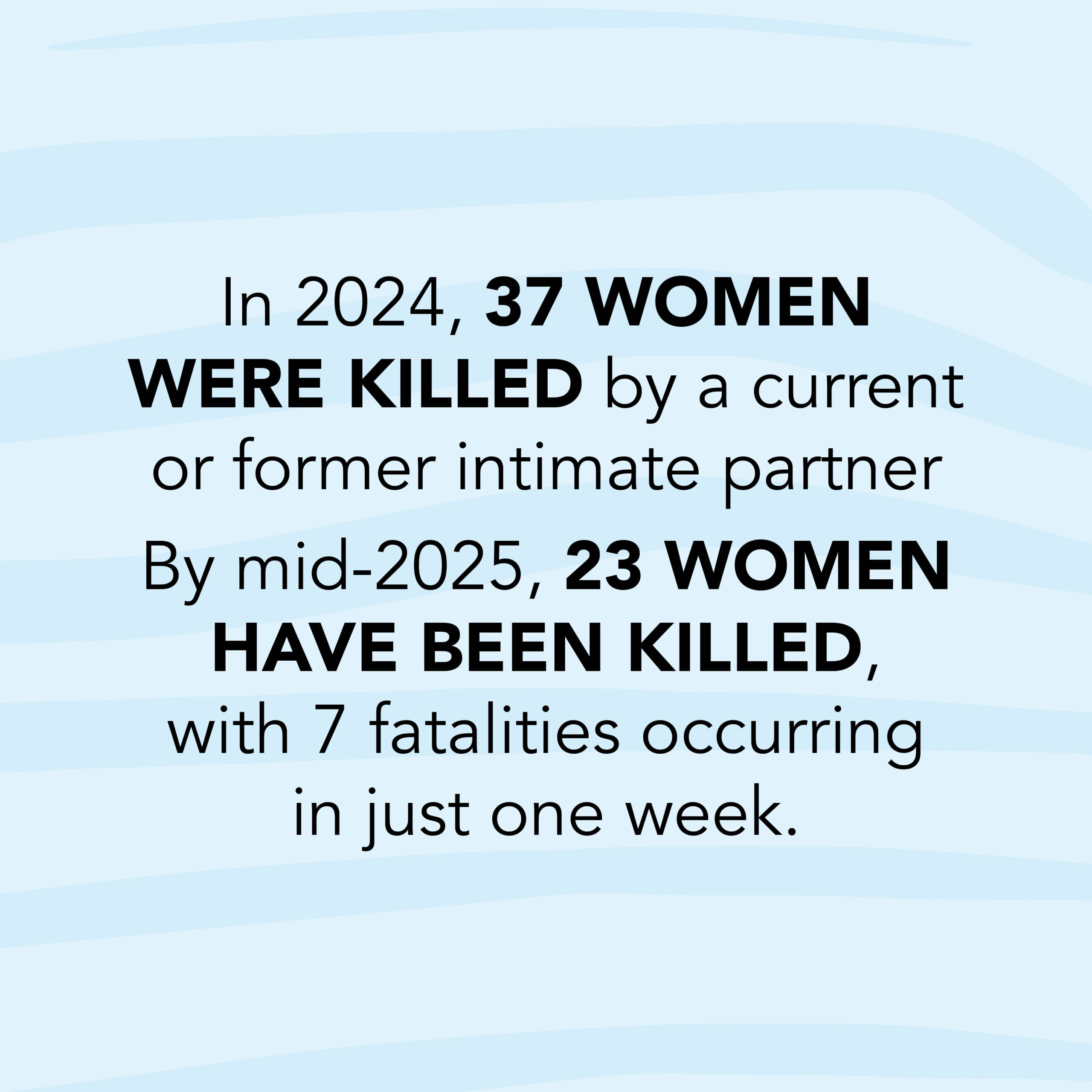 In 2024, 37 WOMEN WERE KILLED by a current or former intimate partner

By mid-2025, 23 WOMEN HAVE BEEN KILLED, with 7 fatalities occurring in just one week.