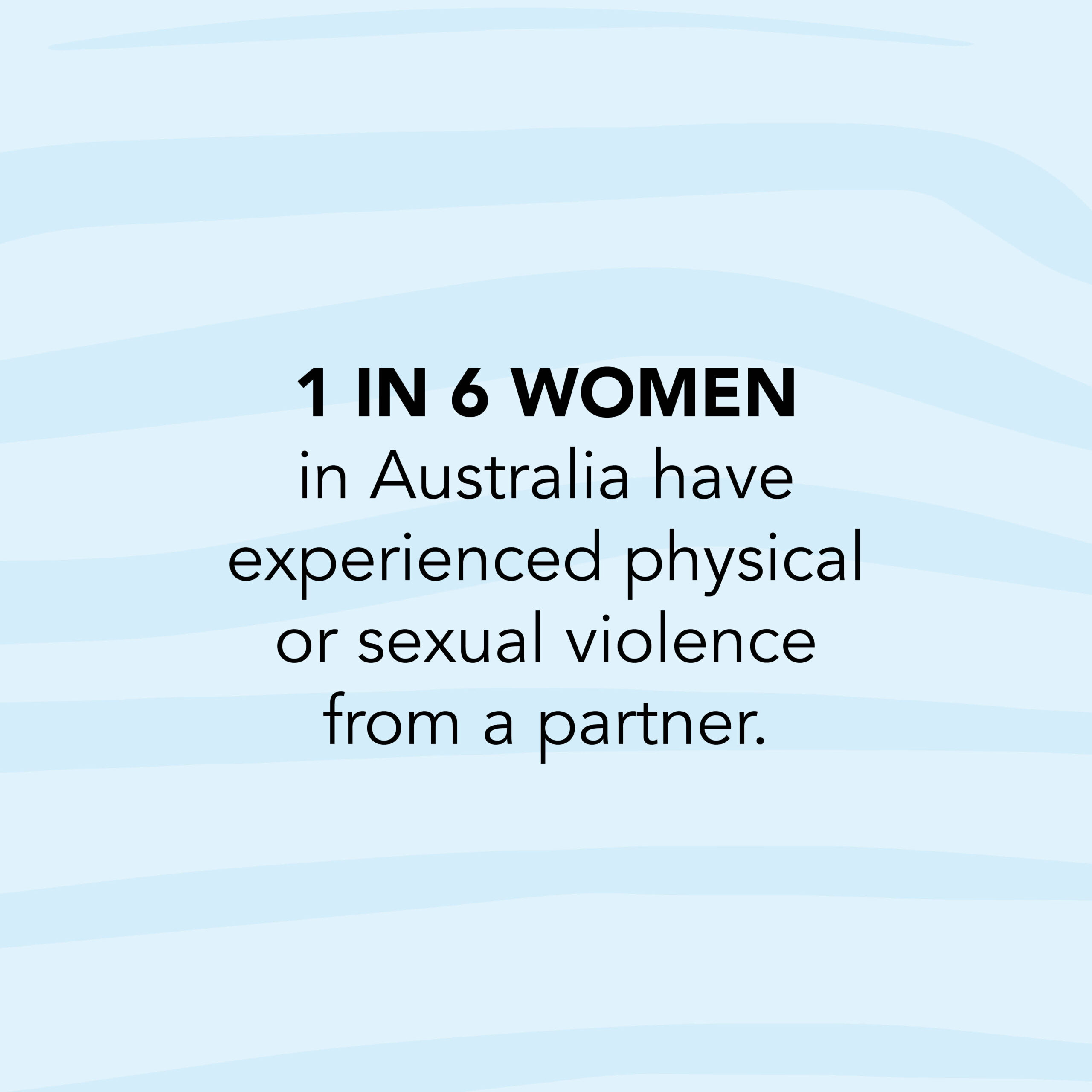 1 IN 6 WOMEN
in Australia have experienced physical or sexual violence from a partner.